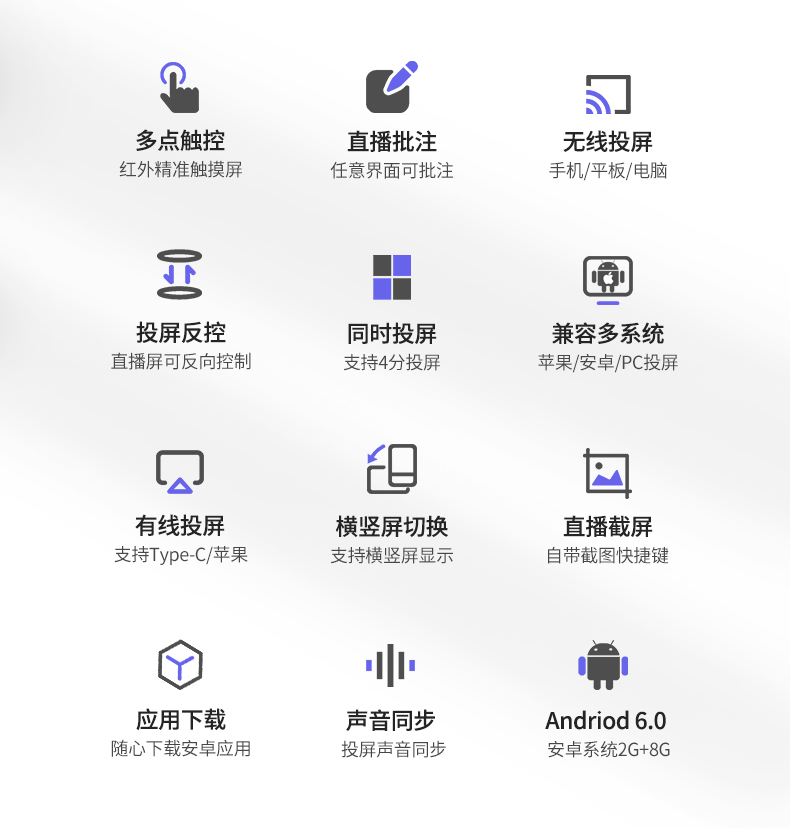 多点触控
红外精准触摸屏

直播批注
任意界面可批注

无线投屏
手机/平板/电脑

投屏反控
直播屏可反向控制

同时投屏
支持4分投屏

兼容多系统
苹果/安卓/PC投屏

有线投屏
支持Type-C/苹果

横竖屏切换
支持横竖屏显示

直播截屏
自带截图快捷键

应用下载
随心下载安卓应用

声音同步
投屏声音同步

Andriod 6.0
安卓系统2G+8G